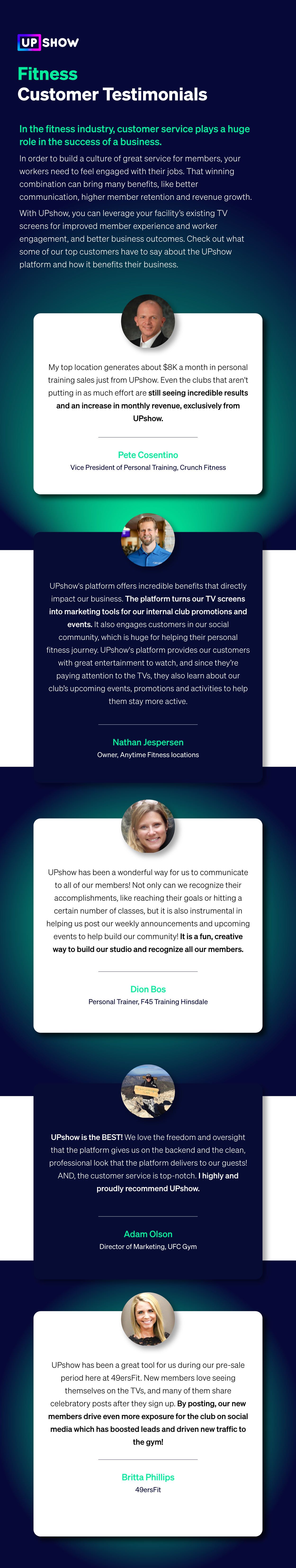 UP SHOW

Fitness
Customer Testimonials

In the fitness industry, customer service plays a huge role in the success of a business.

In order to build a culture of great service for members, your workers need to feel engaged with their jobs. That winning combination can bring many benefits, like better communication, higher member retention and revenue growth.

With UPshow, you can leverage your facility's existing TV screens for improved member experience and worker engagement, and better business outcomes. Check out what some of our top customers have to say about the UPshow platform and how it benefits their business.

My top location generates about $8K a month in personal training sales just from UPshow. Even the clubs that aren't putting in as much effort are still seeing incredible results and an increase in monthly revenue, exclusively from UPshow.

Pete Cosentino
Vice President of Personal Training, Crunch Fitness

UPshow's platform offers incredible benefits that directly impact our business. The platform turns our TV screens into marketing tools for our internal club promotions and events. It also engages customers in our social community, which is huge for helping their personal fitness journey. UPshow's platform provides our customers with great entertainment to watch, and since they're paying attention to the TVs, they also learn about our club's upcoming events, promotions and activities to help them stay more active.

Nathan Jespersen
Owner, Anytime Fitness locations

UPshow has been a wonderful way for us to communicate to all of our members! Not only can we recognize their accomplishments, like reaching their goals or hitting a certain number of classes, but it is also instrumental in helping us post our weekly announcements and upcoming events to help build our community! It is a fun, creative way to build our studio and recognize all our members.

Dion Bos
Personal Trainer, F45 Training Hinsdale

UPshow is the BEST! We love the freedom and oversight that the platform gives us on the backend and the clean, professional look that the platform delivers to our guests! AND, the customer service is top-notch. I highly and proudly recommend UPshow.

Adam Olson
Director of Marketing, UFC Gym

UPshow has been a great tool for us during our pre-sale period here at 49ersFit. New members love seeing themselves on the TVs, and many of them share celebratory posts after they sign up. By posting, our new members drive even more exposure for the club on social media which has boosted leads and driven new traffic to the gym!

Britta Phillips
49ersFit